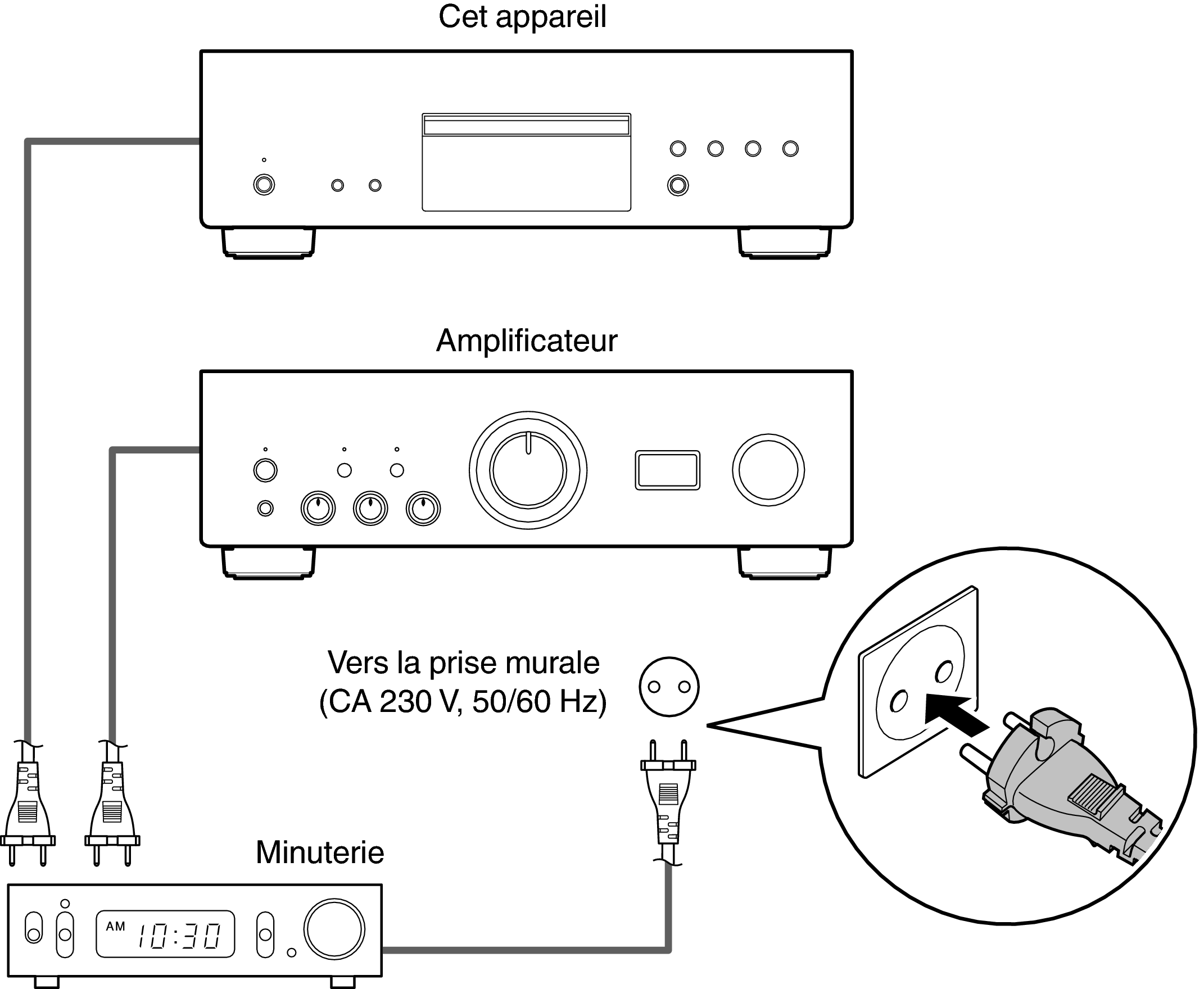 Cet appareil

Amplificateur

Vers la prise murale
(CA 230 V, 50/60 Hz)

Minuterie

AM 10:30